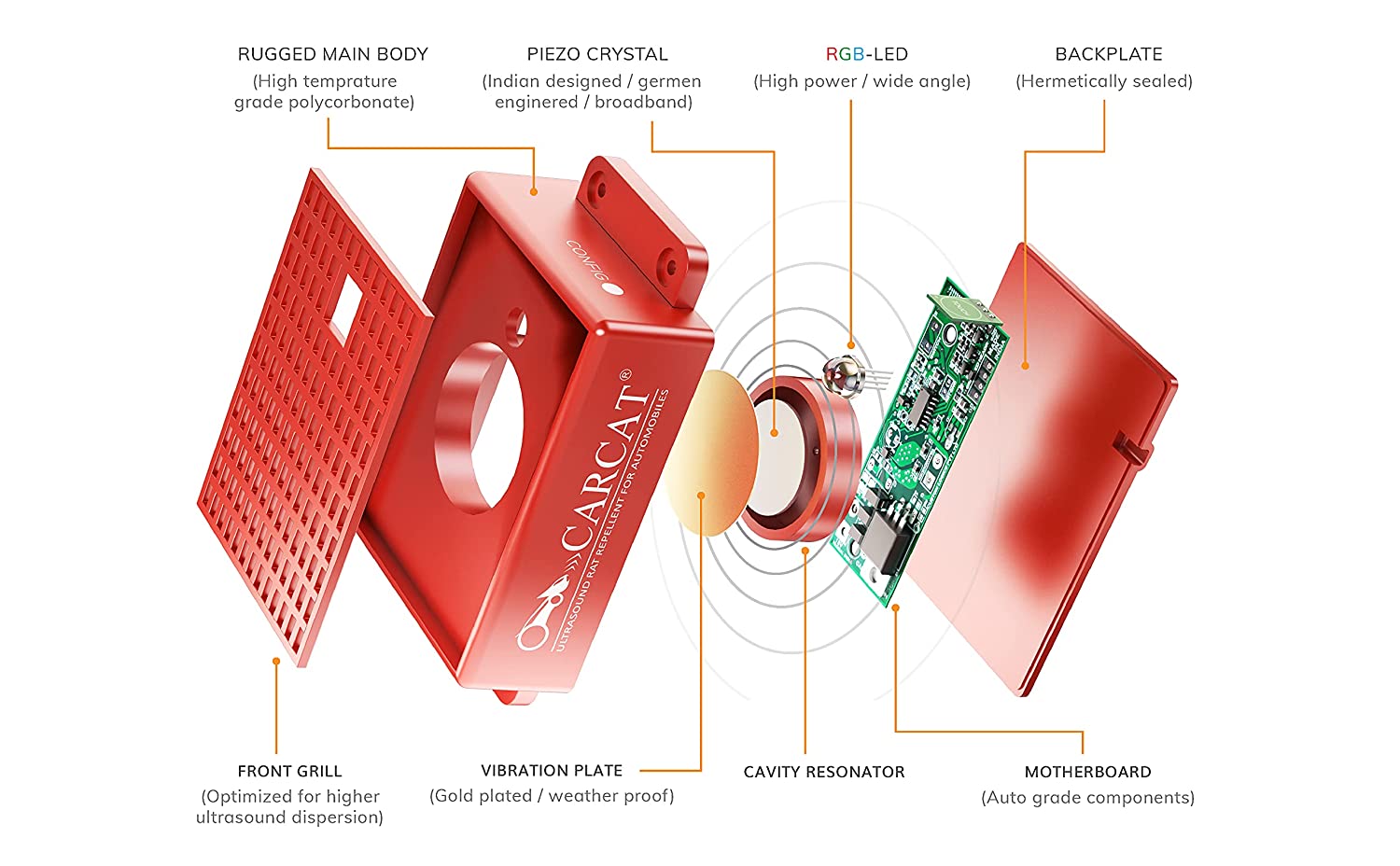 RUGGED MAIN BODY
(High temprature grade polycorbonate)

PIEZO CRYSTAL
(Indian designed / germen enginered / broadband)

RGB-LED
(High power / wide angle)

BACKPLATE
(Hermetically sealed)

CONFIG

CARCAT®
ULTRASOUND RAT REPELLENT FOR AUTOMOBILES

FRONT GRILL
(Optimized for higher ultrasound dispersion)

VIBRATION PLATE
(Gold plated / weather proof)

CAVITY RESONATOR

MOTHERBOARD
(Auto grade components)